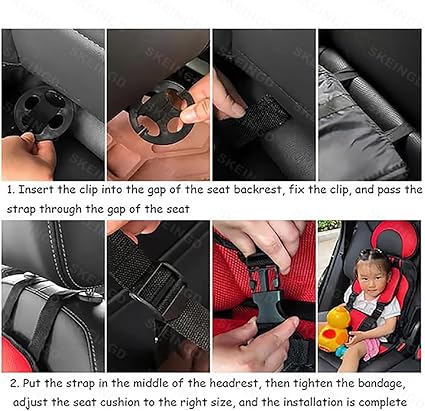 SKEINGD

1. Insert the clip into the gap of the seat backrest, fix the clip, and pass the strap through the gap of the seat

2. Put the strap in the middle of the headrest, then tighten the bandage, adjust the seat cushion to the right size, and the installation is complete